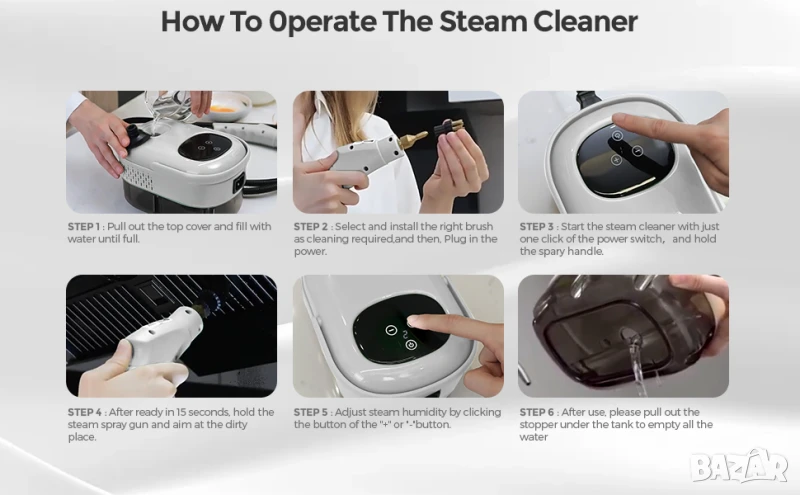 How To 0perate The Steam Cleaner

STEP 1 : Pull out the top cover and fill with water until full.

STEP 2 : Select and install the right brush as cleaning required,and then, Plug in the power.

STEP 3 : Start the steam cleaner with just one click of the power switch, and hold the spary handle.

STEP 4 : After ready in 15 seconds, hold the steam spray gun and aim at the dirty place.

STEP 5 : Adjust steam humidity by clicking the button of the "+" or "-"button.

STEP 6 : After use, please pull out the stopper under the tank to empty all the water

BAZAR