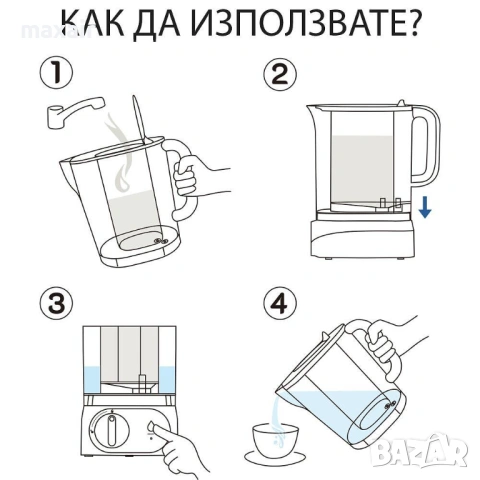 maxair

КАК ДА ИЗПОЛЗВАТЕ?

1

2

3

4

BAZAR