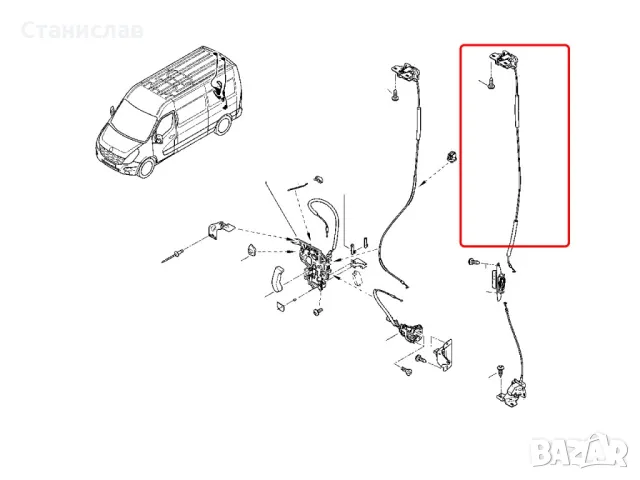 Станислав

BAZAR