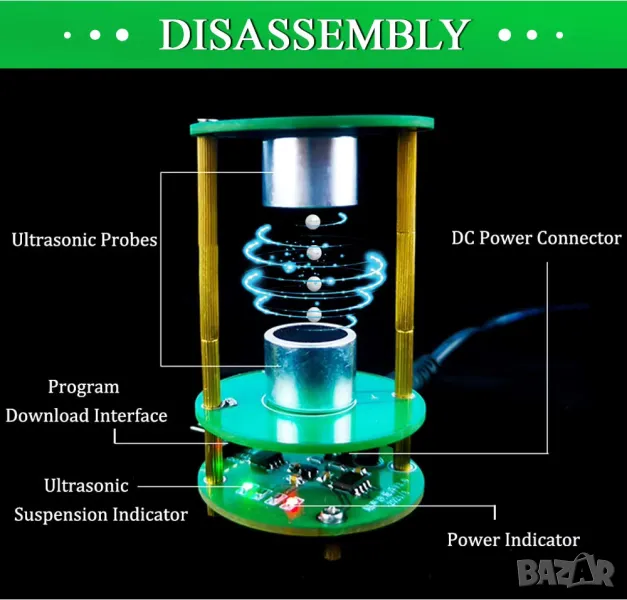 DISASSEMBLY

Ultrasonic Probes

DC Power Connector

Program Download Interface

Ultrasonic Suspension Indicator

Power Indicator

BAZAR