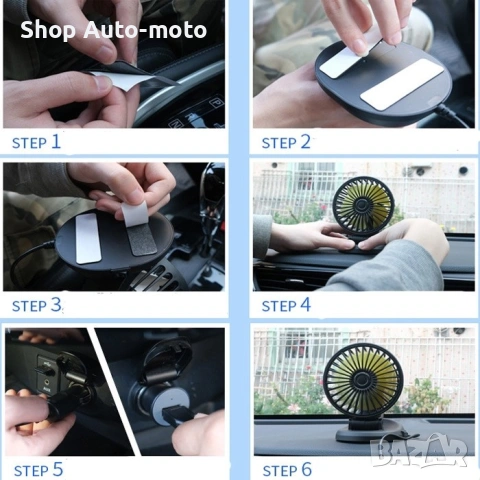 Shop Auto-moto

STEP 1

STEP 2

STEP 3

STEP 4

AUX

STEP 5

STEP 6

BAZAR