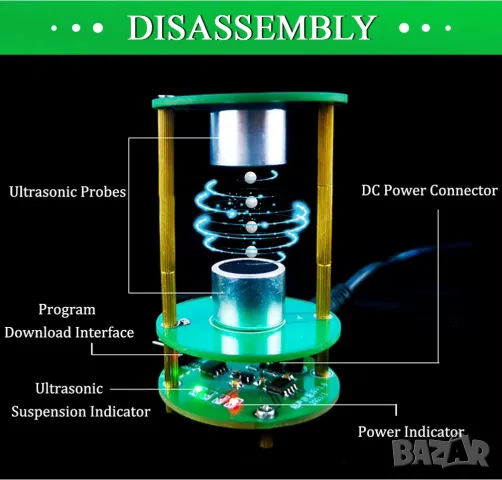 DISASSEMBLY

Ultrasonic Probes

DC Power Connector

Program Download Interface

Ultrasonic Suspension Indicator

Power Indicator

BAZAR