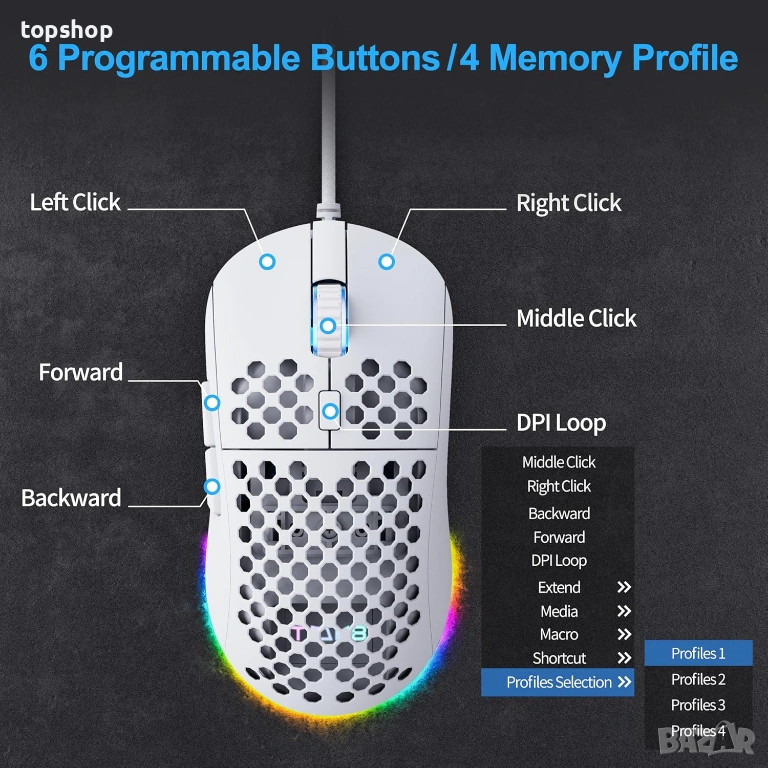 topshop

6 Programmable Buttons /4 Memory Profile

Left Click

Right Click

Middle Click

Forward

DPI Loop

Backward

Middle Click
Right Click
Backward
Forward
DPI Loop
Extend »
Media »
Macro »
Shortcut »
Profiles Selection »

Profiles 1
Profiles 2
Profiles 3
Profiles 4

BAZAR