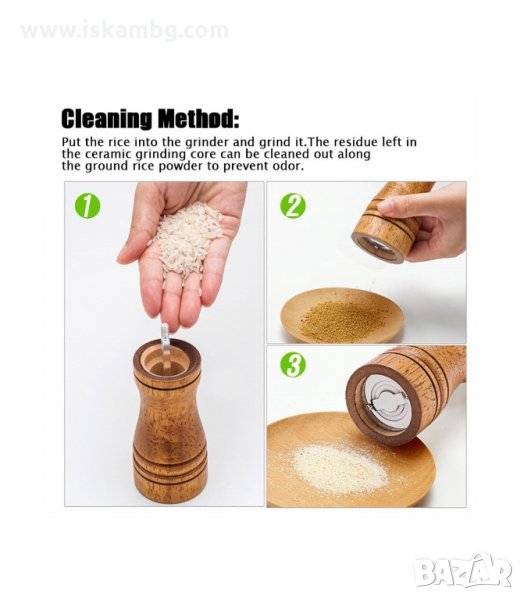 www.iskambg.com

Cleaning Method:

Put the rice into the grinder and grind it.The residue left in the ceramic grinding core can be cleaned out along the ground rice powder to prevent odor.

1

2

3

BAZAR