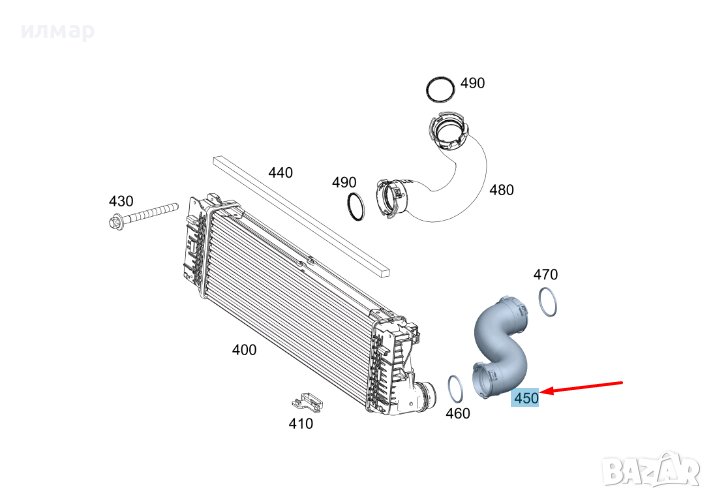 илмар

490

440

490

480

430

470

400

450

460

410

BAZAR