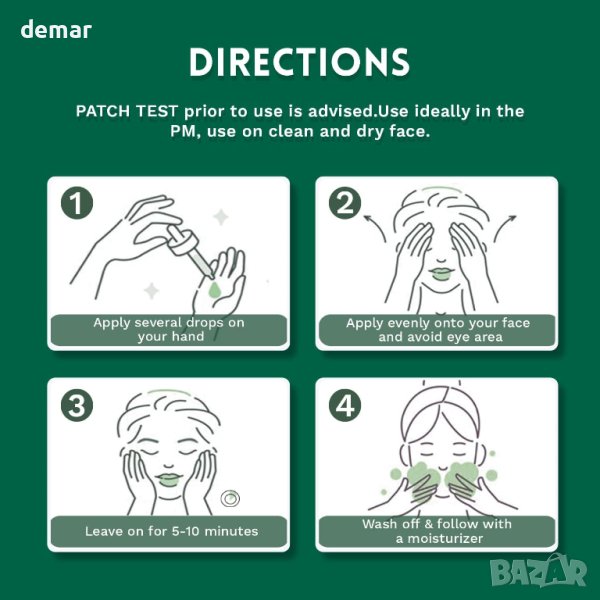 demar

DIRECTIONS

PATCH TEST prior to use is advised.Use ideally in the PM, use on clean and dry face.

1

Apply several drops on your hand

2

Apply evenly onto your face and avoid eye area

3

Leave on for 5-10 minutes

4

Wash off & follow with a moisturizer

BAZAR