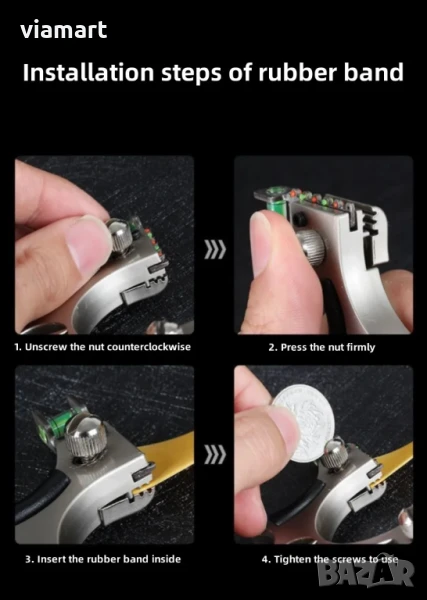 viamart

Installation steps of rubber band

1. Unscrew the nut counterclockwise

2. Press the nut firmly

3. Insert the rubber band inside

4. Tighten the screws to use

BAZAR