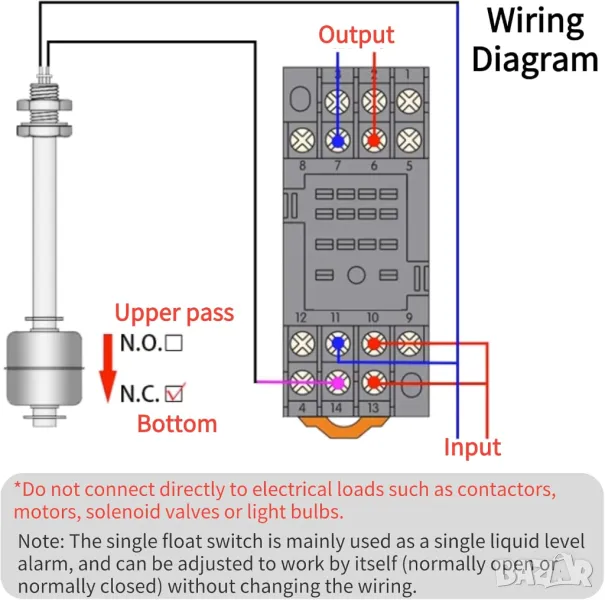 Wiring Diagram

Output

3 2 1

8 7 6 5

12 11 10 9

4 14 13

Upper pass

N.O.☐

N.C.☑

Bottom

Input

*Do not connect directly to electrical loads such as contactors, motors, solenoid valves or light bulbs.

Note: The single float switch is mainly used as a single liquid level alarm, and can be adjusted to work by itself (normally open or normally closed) without changing the wiring.

BAZAR