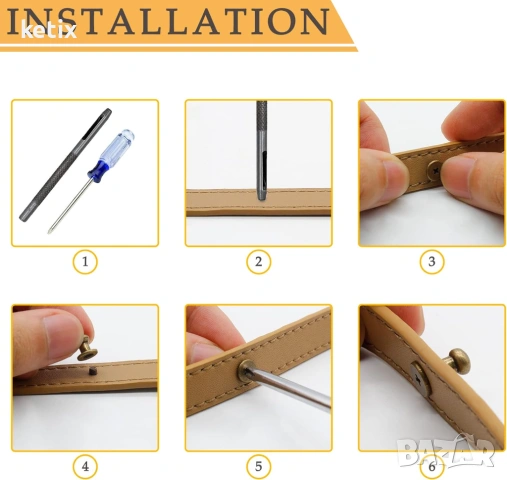 INSTALLATION
ketix

1

2

3

4

5

6

BAZAR