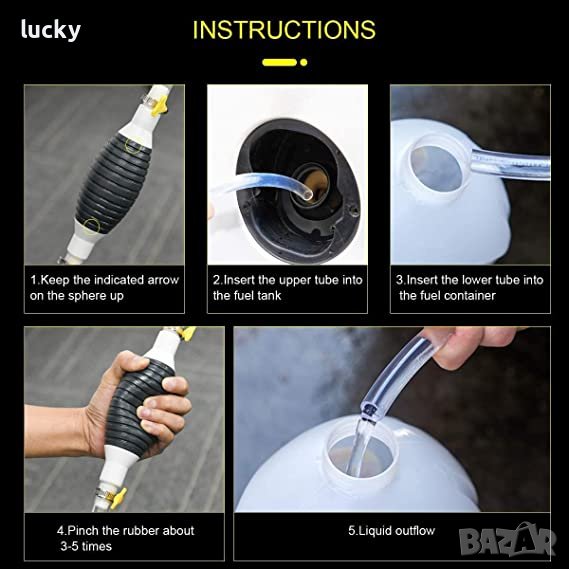 lucky

INSTRUCTIONS

1.Keep the indicated arrow on the sphere up

2.Insert the upper tube into the fuel tank

3.Insert the lower tube into the fuel container

4.Pinch the rubber about 3-5 times

5.Liquid outflow

BAZAR