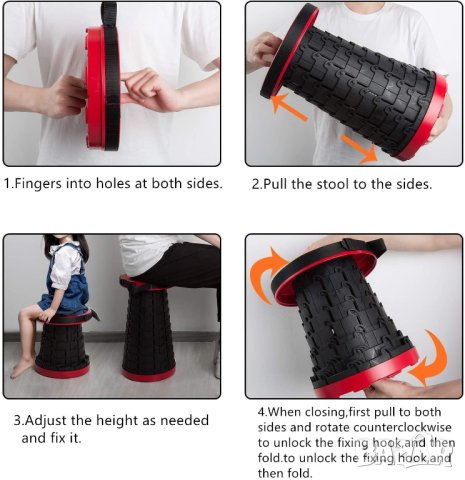 1.Fingers into holes at both sides.

2.Pull the stool to the sides.

3.Adjust the height as needed and fix it.

4.When closing,first pull to both sides and rotate counterclockwise to unlock the fixing hook,and then fold.to unlock the fixing hook,and then fold.