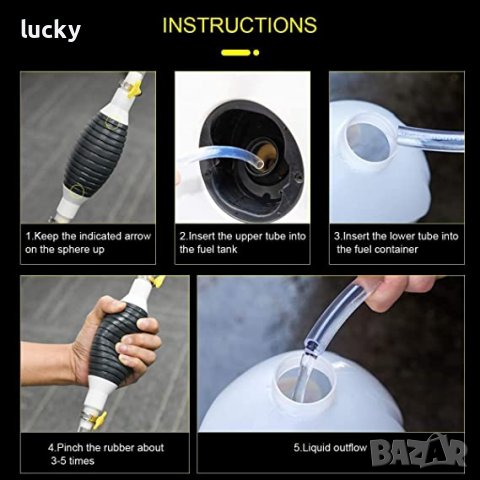 lucky

INSTRUCTIONS

1.Keep the indicated arrow on the sphere up

2.Insert the upper tube into the fuel tank

3.Insert the lower tube into the fuel container

4.Pinch the rubber about 3-5 times

5.Liquid outflow

BAZAR