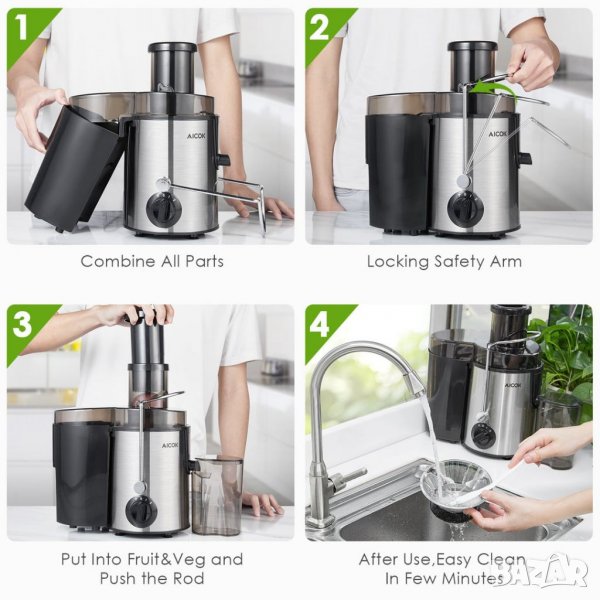 1

AICOK

Combine All Parts

2

AICOK

Locking Safety Arm

3

AICOK

Put Into Fruit&Veg and Push the Rod

4

AICOK

After Use,Easy Clean In Few Minutes

BAZAR