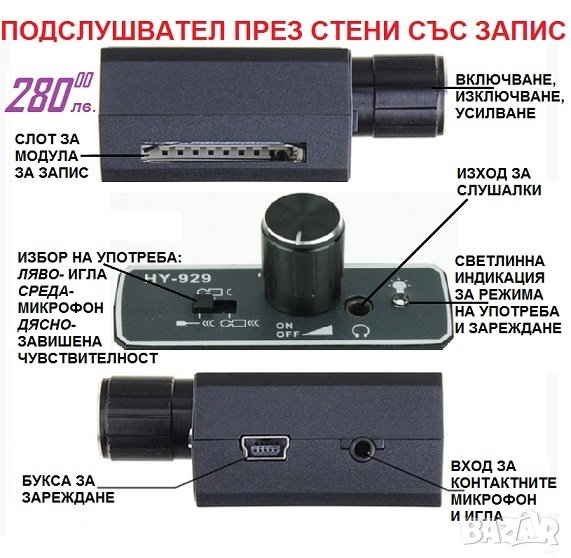 ПОДСЛУШВАТЕЛ ПРЕЗ СТЕНИ СЪС ЗАПИС

$280^{00}$ лв.

ВКЛЮЧВАНЕ, ИЗКЛЮЧВАНЕ, УСИЛВАНЕ

СЛОТ ЗА МОДУЛА ЗА ЗАПИС

ИЗХОД ЗА СЛУШАЛКИ

ИЗБОР НА УПОТРЕБА: ЛЯВО- ИГЛА СРЕДА- МИКРОФОН ДЯСНО- ЗАВИШЕНА ЧУВСТВИТЕЛНОСТ

HY-929

ON OFF

СВЕТЛИННА ИНДИКАЦИЯ ЗА РЕЖИМА НА УПОТРЕБА И ЗАРЕЖДАНЕ

БУКСА ЗА ЗАРЕЖДАНЕ

ВХОД ЗА КОНТАКТНИТЕ МИКРОФОН И ИГЛА

BAZAR