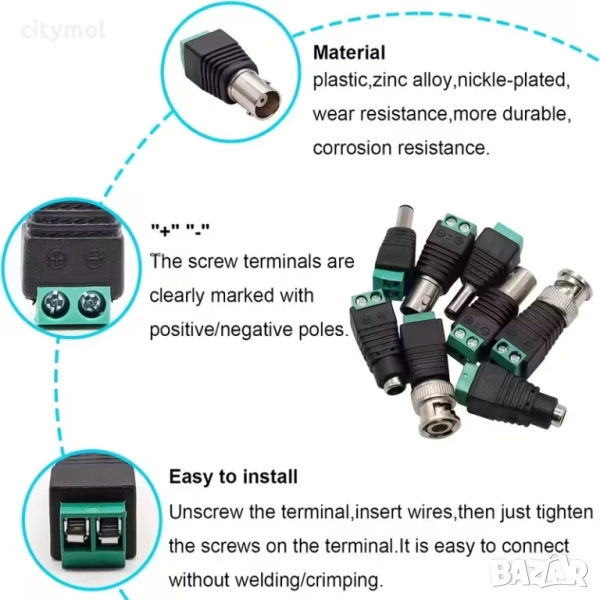 citymol

Material
plastic,zinc alloy,nickle-plated, wear resistance,more durable, corrosion resistance.

"+" "-"
The screw terminals are clearly marked with positive/negative poles.

Easy to install
Unscrew the terminal,insert wires,then just tighten the screws on the terminal.It is easy to connect without welding/crimping.

BAZAR