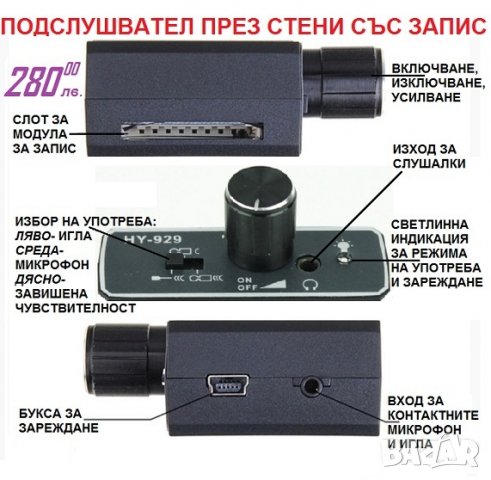 ПОДСЛУШВАТЕЛ ПРЕЗ СТЕНИ СЪС ЗАПИС

$280^{00}$ лв.

ВКЛЮЧВАНЕ, ИЗКЛЮЧВАНЕ, УСИЛВАНЕ

СЛОТ ЗА МОДУЛА ЗА ЗАПИС

ИЗХОД ЗА СЛУШАЛКИ

ИЗБОР НА УПОТРЕБА: ЛЯВО- ИГЛА СРЕДА- МИКРОФОН ДЯСНО- ЗАВИШЕНА ЧУВСТВИТЕЛНОСТ

HY-929

ON OFF

СВЕТЛИННА ИНДИКАЦИЯ ЗА РЕЖИМА НА УПОТРЕБА И ЗАРЕЖДАНЕ

БУКСА ЗА ЗАРЕЖДАНЕ

ВХОД ЗА КОНТАКТНИТЕ МИКРОФОН И ИГЛА

BAZAR