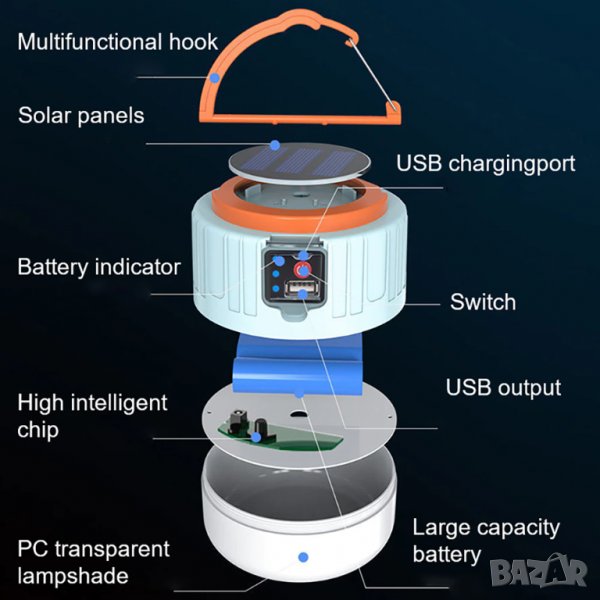 Multifunctional hook

Solar panels

USB chargingport

Battery indicator

Switch

USB output

High intelligent chip

Large capacity battery

PC transparent lampshade

BAZAR