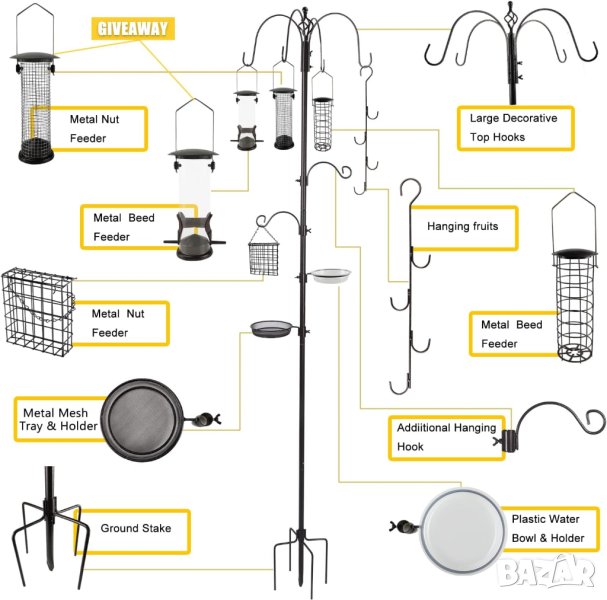 GIVEAWAY

Metal Nut Feeder

Large Decorative Top Hooks

Metal Beed Feeder

Hanging fruits

Metal Nut Feeder

Metal Beed Feeder

Metal Mesh Tray & Holder

Addiitional Hanging Hook

Ground Stake

Plastic Water Bowl & Holder

BAZAR