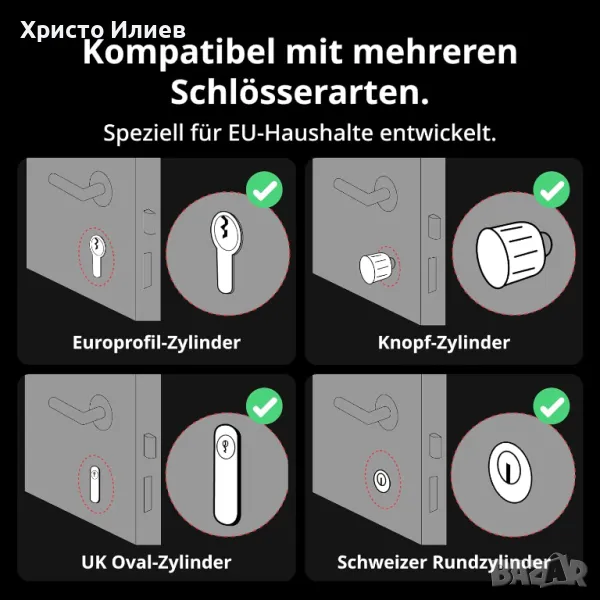 Христо Илиев

Kompatibel mit mehreren Schlösserarten.

Speziell für EU-Haushalte entwickelt.

Europrofil-Zylinder

Knopf-Zylinder

UK Oval-Zylinder

Schweizer Rundzylinder

BAZAR