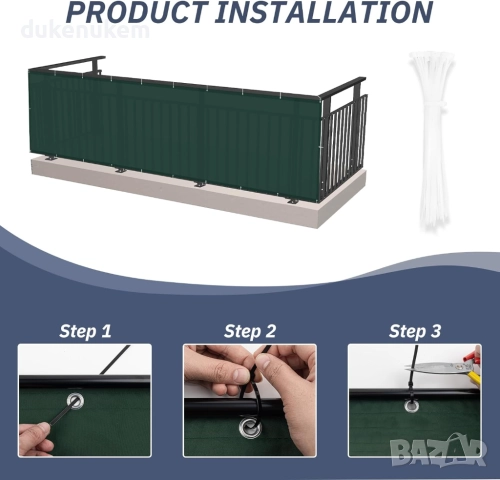 PRODUCT INSTALLATION

dukenukem

Step 1

Step 2

Step 3

BAZAR