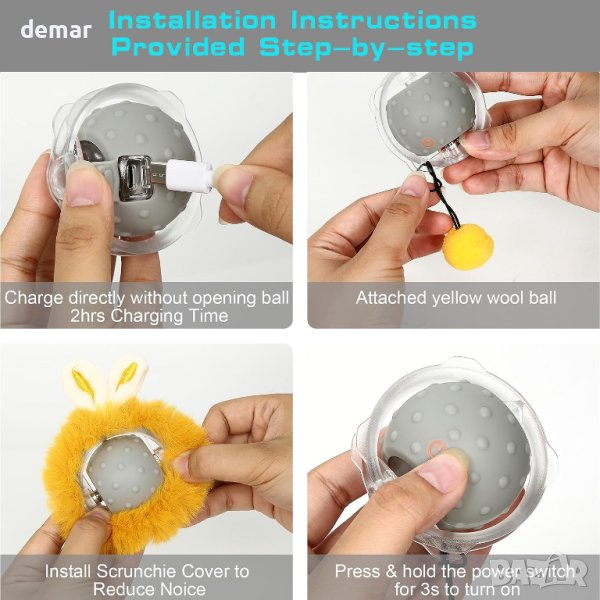 demar Installation Instructions Provided Step-by-step

Charge directly without opening ball
2hrs Charging Time

Attached yellow wool ball

Install Scrunchie Cover to Reduce Noice

Press & hold the power switch for 3s to turn on

BAZAR