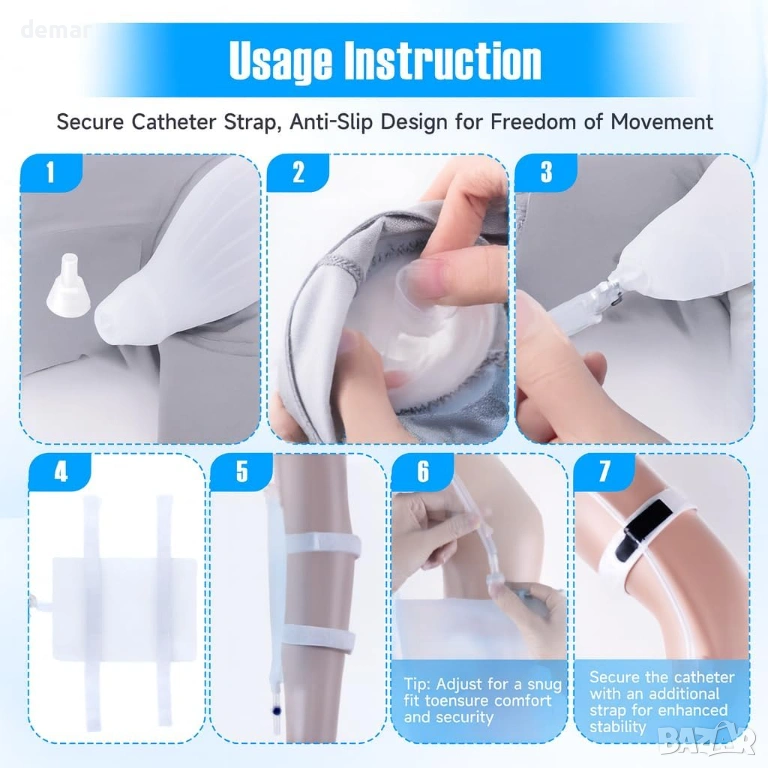 demar

Usage Instruction

Secure Catheter Strap, Anti-Slip Design for Freedom of Movement

1

2

3

4

5

6

Tip: Adjust for a snug fit toensure comfort and security

7

Secure the catheter with an additional strap for enhanced stability

BAZAR