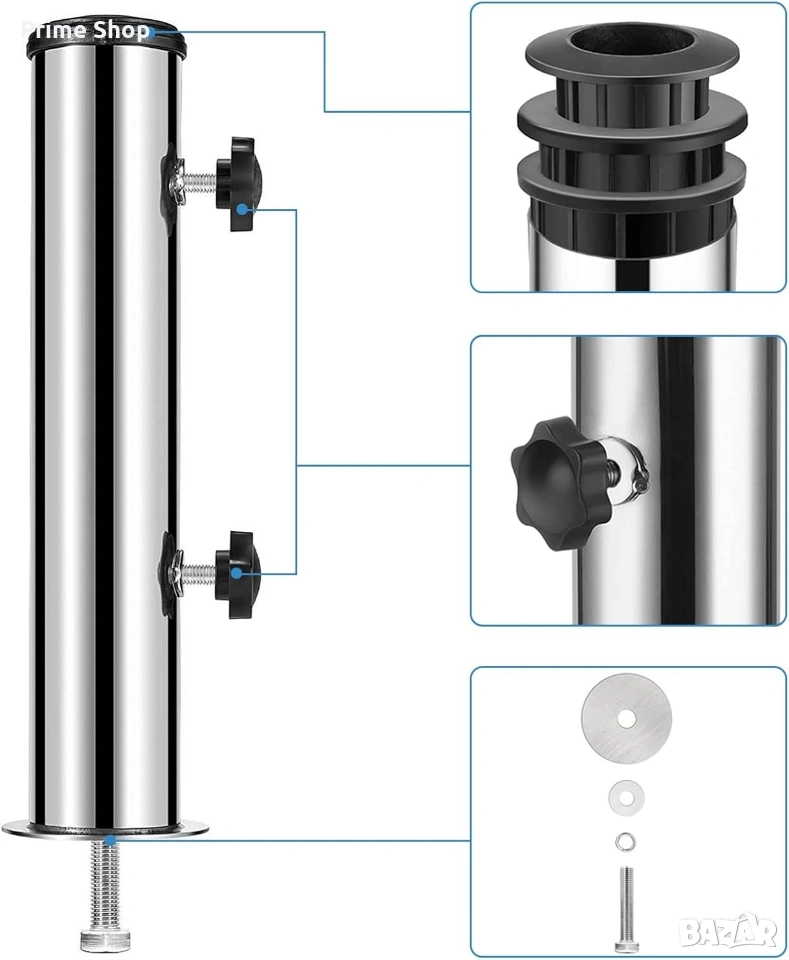 Prime Shop

BAZAR