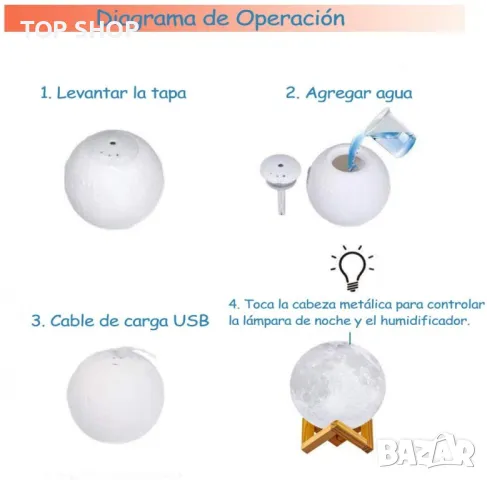 TOP SHOP

Diagrama de Operación

1. Levantar la tapa

2. Agregar agua

3. Cable de carga USB

4. Toca la cabeza metálica para controlar la lámpara de noche y el humidificador.

BAZAR