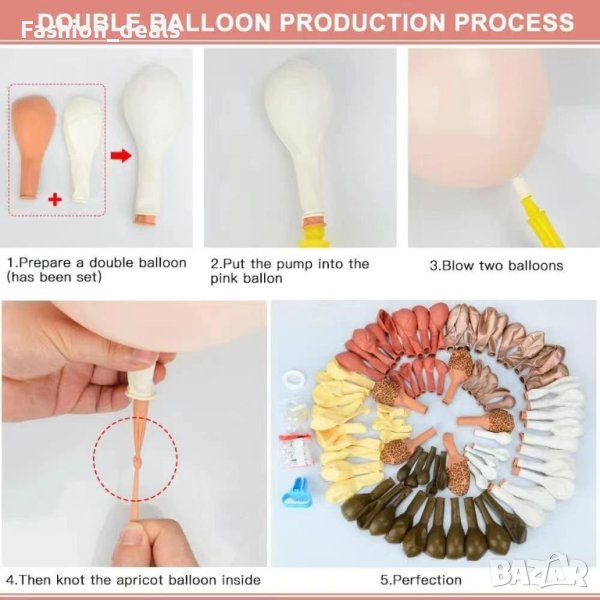 Fashion_deals
DOUBLE BALLOON PRODUCTION PROCESS

1.Prepare a double balloon (has been set)

2.Put the pump into the pink ballon

3.Blow two balloons

4.Then knot the apricot balloon inside

5.Perfection

BAZAR