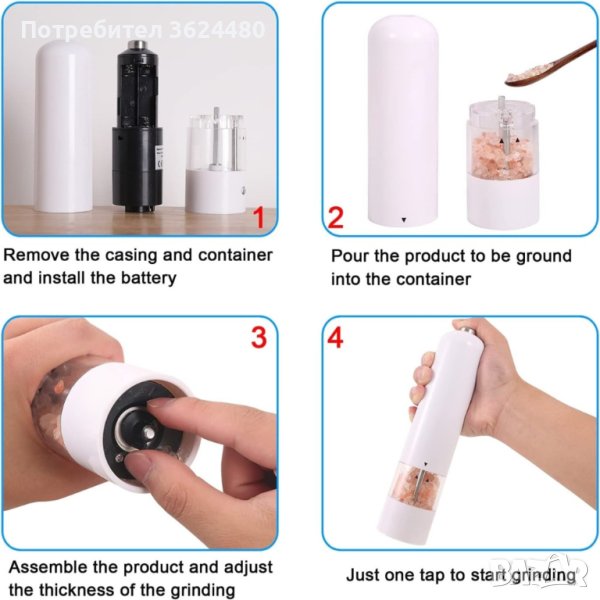 Потребител 3624480

1

Remove the casing and container and install the battery

2

Pour the product to be ground into the container

3

Assemble the product and adjust the thickness of the grinding

4

Just one tap to start grinding

BAZAR