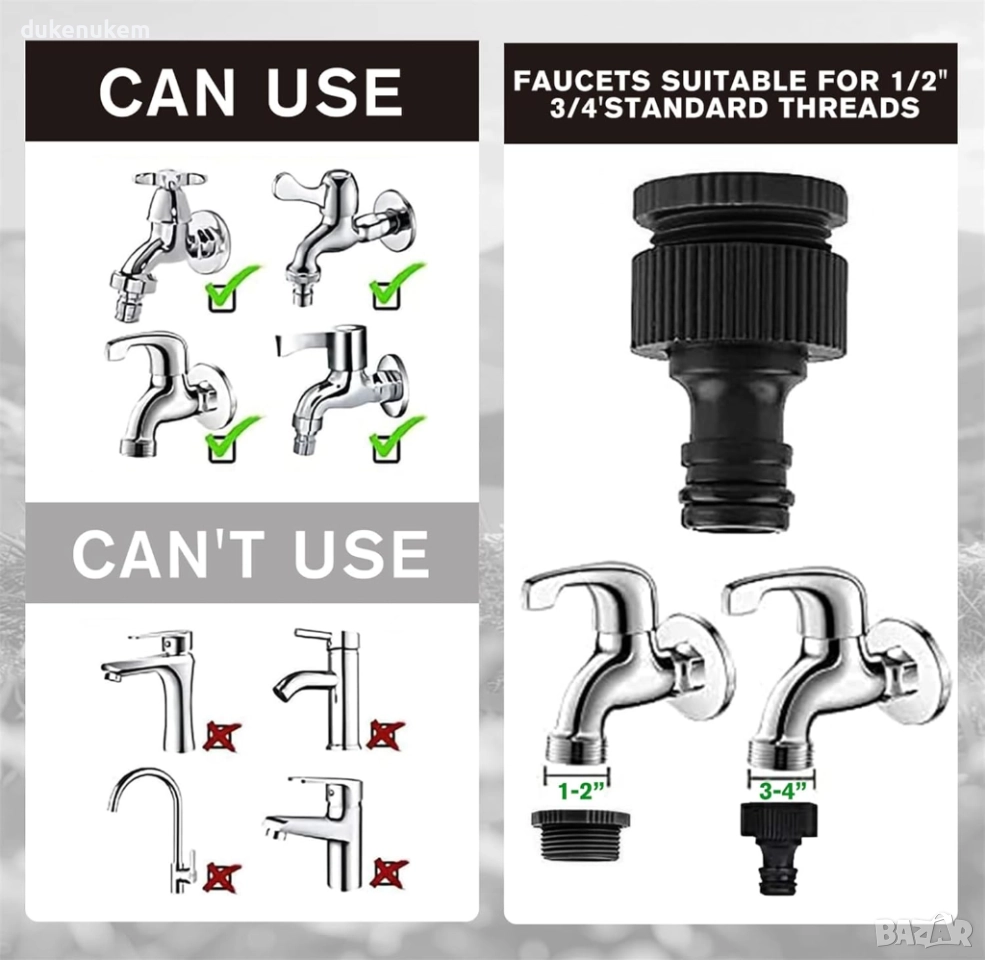 dukenukem

CAN USE

CAN'T USE

FAUCETS SUITABLE FOR 1/2" 3/4'STANDARD THREADS

1-2"

3-4"

BAZAR