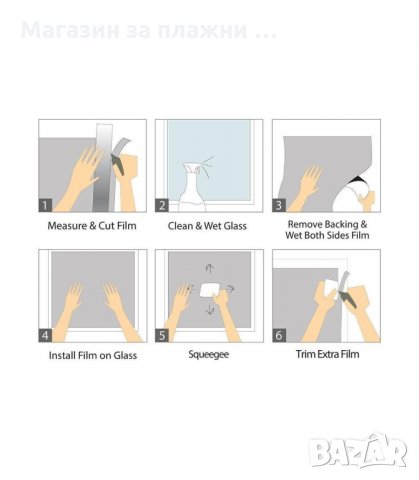 Магазин за плажни ...

1
Measure & Cut Film

2
Clean & Wet Glass

3
Remove Backing & Wet Both Sides Film

4
Install Film on Glass

5
Squeegee

6
Trim Extra Film

BAZAR