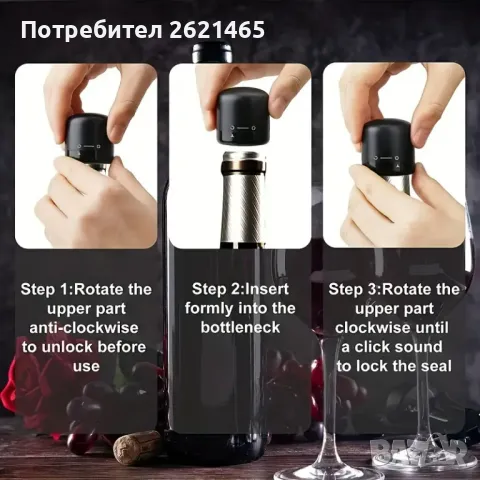 Потребител 2621465

Step 1:Rotate the upper part anti-clockwise to unlock before use

Step 2:Insert formly into the bottleneck

Step 3:Rotate the upper part clockwise until a click sound to lock the seal

BAZAR