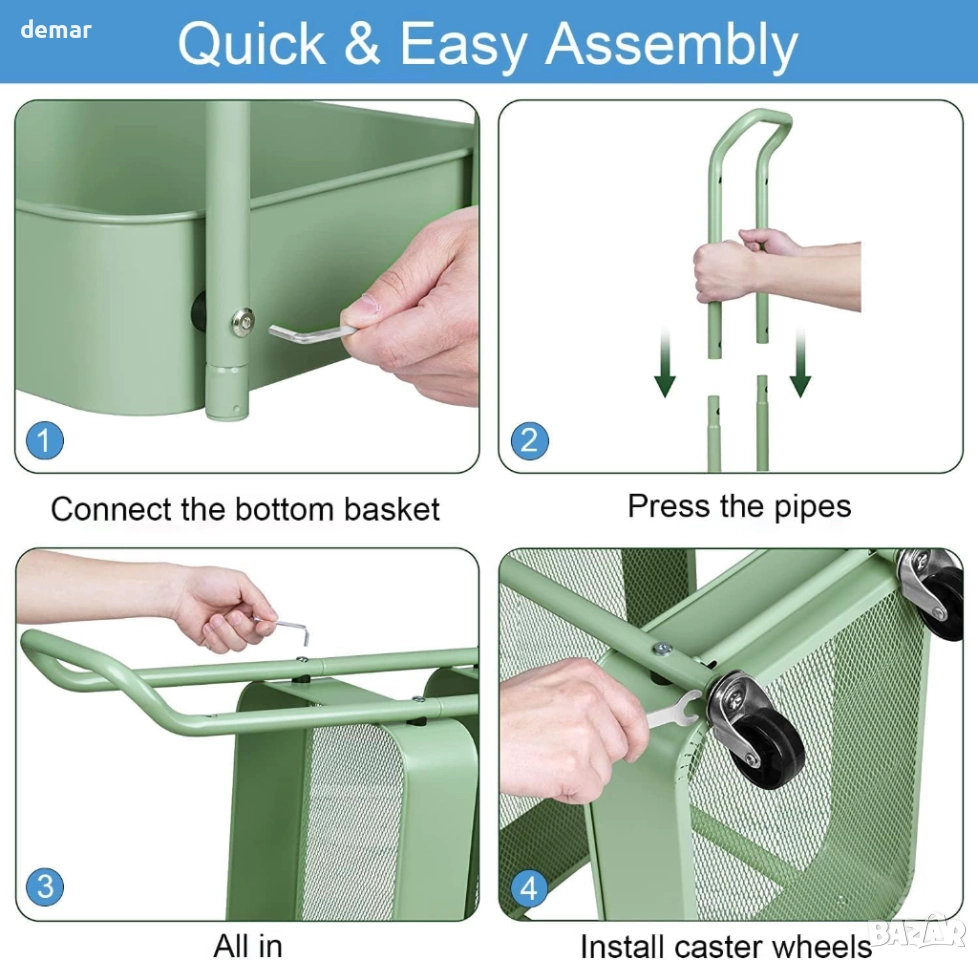 demar

Quick & Easy Assembly

1

Connect the bottom basket

2

Press the pipes

3

All in

4

Install caster wheels

BAZAR