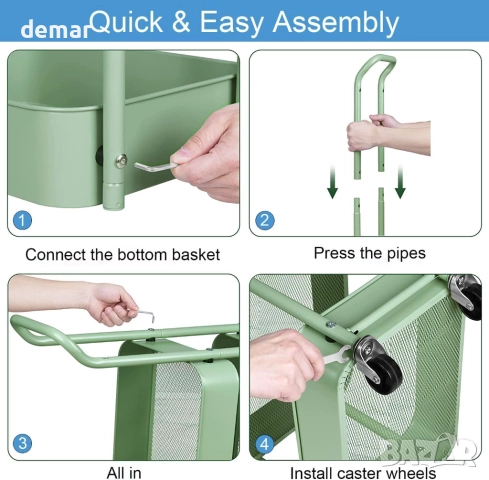 demar Quick & Easy Assembly

1

Connect the bottom basket

2

Press the pipes

3

All in

4

Install caster wheels

BAZAR