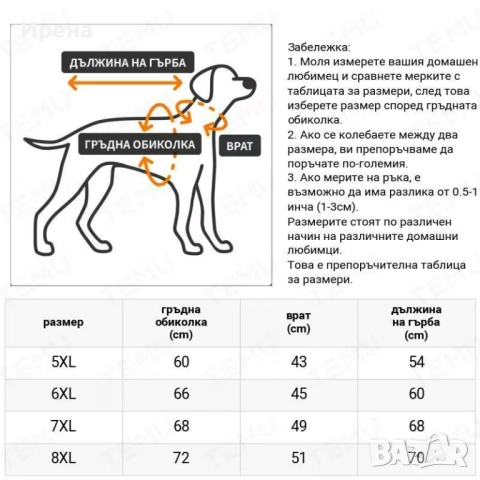 Ирена

ДЪЛЖИНА НА ГЪРБА

ГРЪДНА ОБИКОЛКА

ВРАТ

Забележка:
1. Моля измерете вашия домашен любимец и сравнете мерките с таблицата за размери, след това изберете размер според гръдната обиколка.
2. Ако се колебаете между два размера, ви препоръчваме да поръчате по-големия.
3. Ако мерите на ръка, е възможно да има разлика от 0.5-1 инча (1-3см).
Размерите стоят по различен начин на различните домашни любимци.
Това е препоръчителна таблица за размери.

| размер | гръдна обиколка (cm) | врат (cm) | дължина на гърба (cm) |
|---|---|---|---|
| 5XL | 60 | 43 | 54 |
| 6XL | 66 | 45 | 60 |
| 7XL | 68 | 49 | 68 |
| 8XL | 72 | 51 | 70 |

TEMU

BAZAR