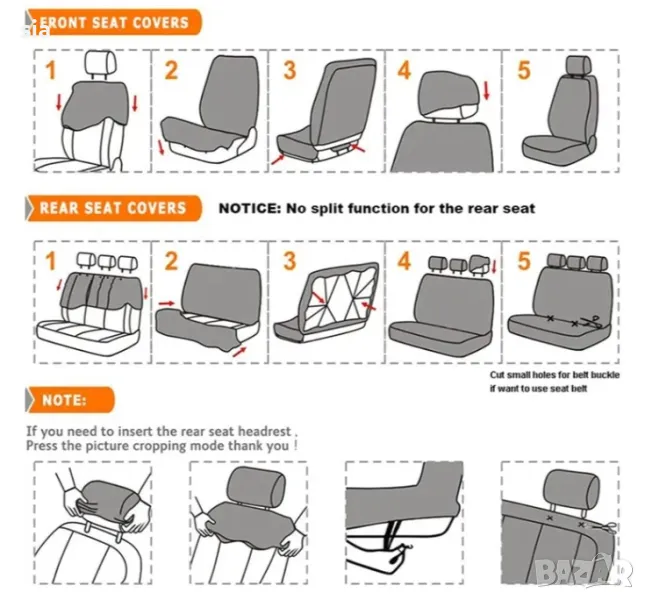 FRONT SEAT COVERS

1 2 3 4 5

REAR SEAT COVERS

NOTICE: No split function for the rear seat

1 2 3 4 5

Cut small holes for belt buckle if want to use seat belt

NOTE:

If you need to insert the rear seat headrest ,
Press the picture cropping mode thank you !

BAZAR