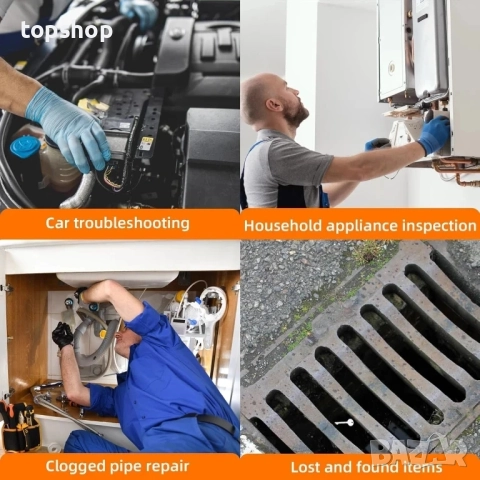 topshop

Car troubleshooting

Household appliance inspection

Clogged pipe repair

Lost and found items

BAZAR