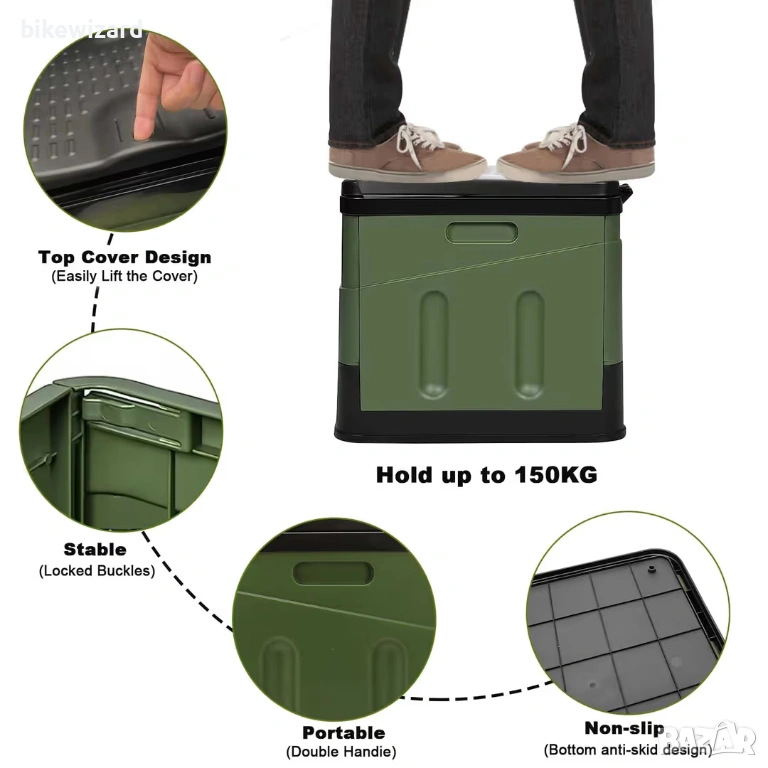 bikewizard

Top Cover Design
(Easily Lift the Cover)

Hold up to 150KG

Stable
(Locked Buckles)

Portable
(Double Handie)

Non-slip
(Bottom anti-skid design)

BAZAR