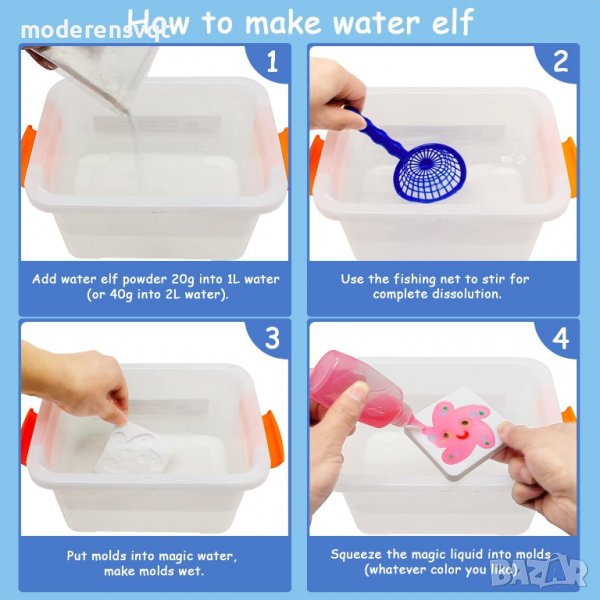 moderensvqt

How to make water elf

1

Add water elf powder 20g into 1L water (or 40g into 2L water).

2

Use the fishing net to stir for complete dissolution.

3

Put molds into magic water, make molds wet.

4

Squeeze the magic liquid into molds (whatever color you like).

BAZAR