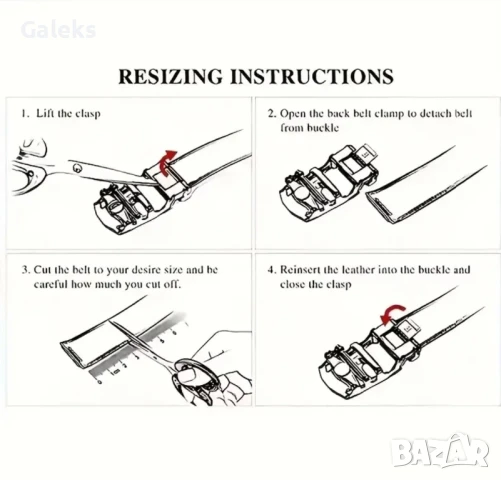 Galeks

RESIZING INSTRUCTIONS

1. Lift the clasp

2. Open the back belt clamp to detach belt from buckle

3. Cut the belt to your desire size and be careful how much you cut off.

4. Reinsert the leather into the buckle and close the clasp

BAZAR