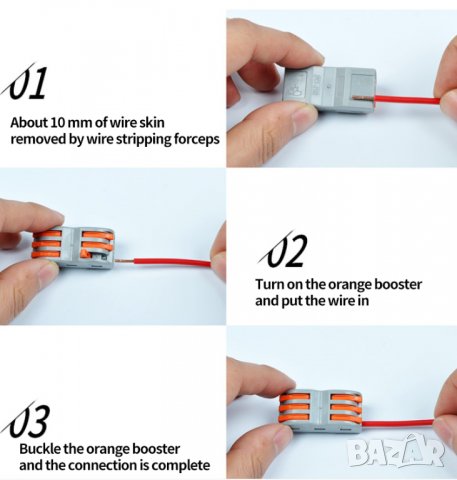 01

About 10 mm of wire skin removed by wire stripping forceps

02

Turn on the orange booster and put the wire in

03

Buckle the orange booster and the connection is complete

BAZAR