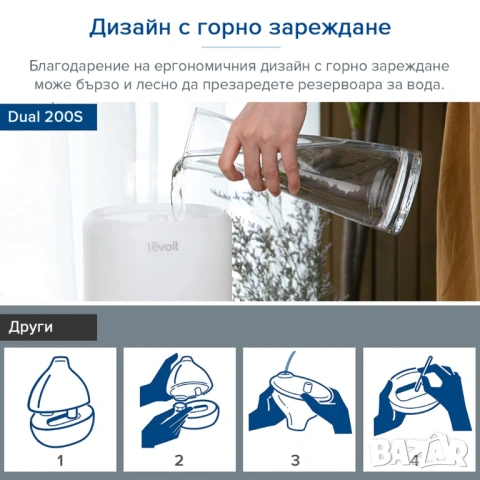 Дизайн с горно зареждане

Благодарение на ергономичния дизайн с горно зареждане може бързо и лесно да презаредете резервоара за вода.

Dual 200S

levoit

Други

1

2

3

4

BAZAR