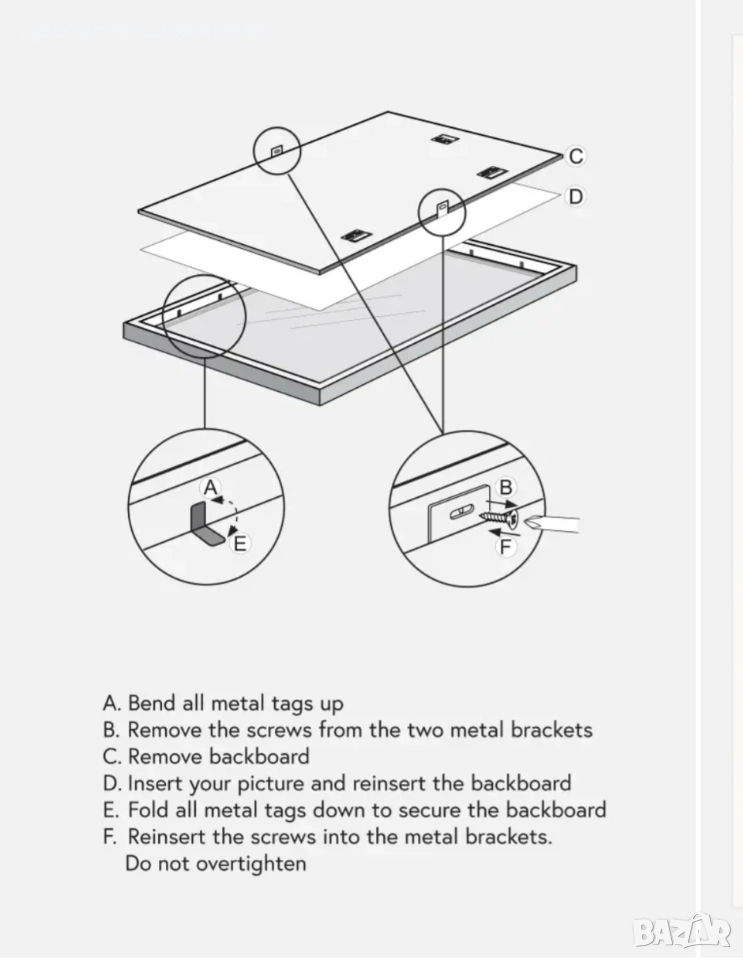 C
D
A
E
B
F

A. Bend all metal tags up
B. Remove the screws from the two metal brackets
C. Remove backboard
D. Insert your picture and reinsert the backboard
E. Fold all metal tags down to secure the backboard
F. Reinsert the screws into the metal brackets. Do not overtighten

BAZAR