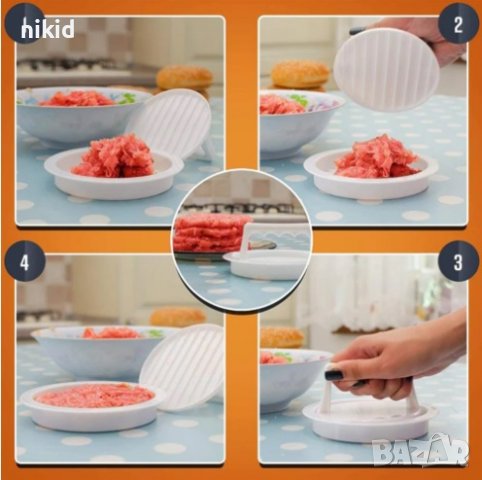 hikid

2

4

3

BAZAR