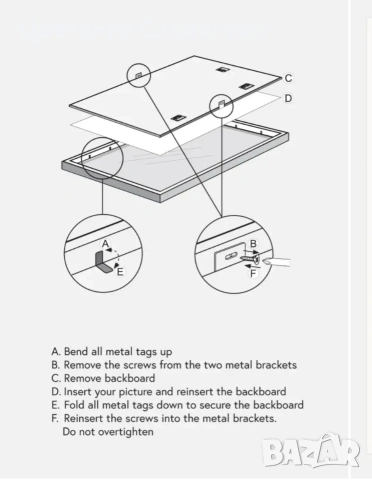 C
D
A
E
B
F

A. Bend all metal tags up
B. Remove the screws from the two metal brackets
C. Remove backboard
D. Insert your picture and reinsert the backboard
E. Fold all metal tags down to secure the backboard
F. Reinsert the screws into the metal brackets. Do not overtighten

BAZAR