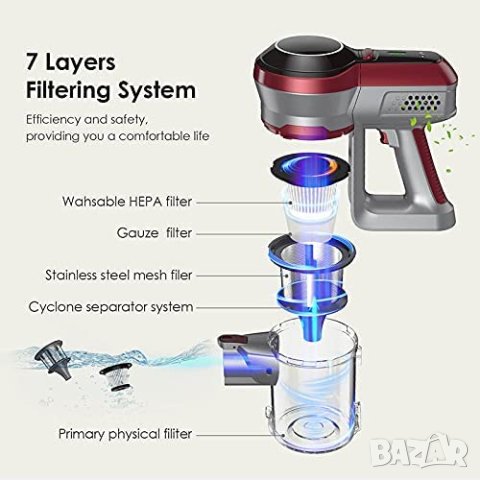 7 Layers
Filtering System

Efficiency and safety,
providing you a comfortable life

Wahsable HEPA filter

Gauze filter

Stainless steel mesh filer

Cyclone separator system

Primary physical filiter

BAZAR