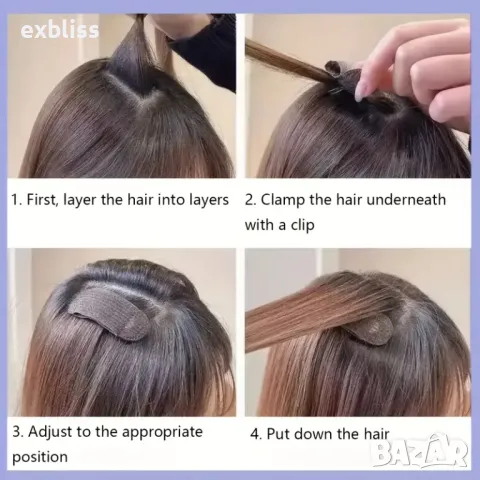 exbliss

1. First, layer the hair into layers

2. Clamp the hair underneath with a clip

3. Adjust to the appropriate position

4. Put down the hair

BAZAR