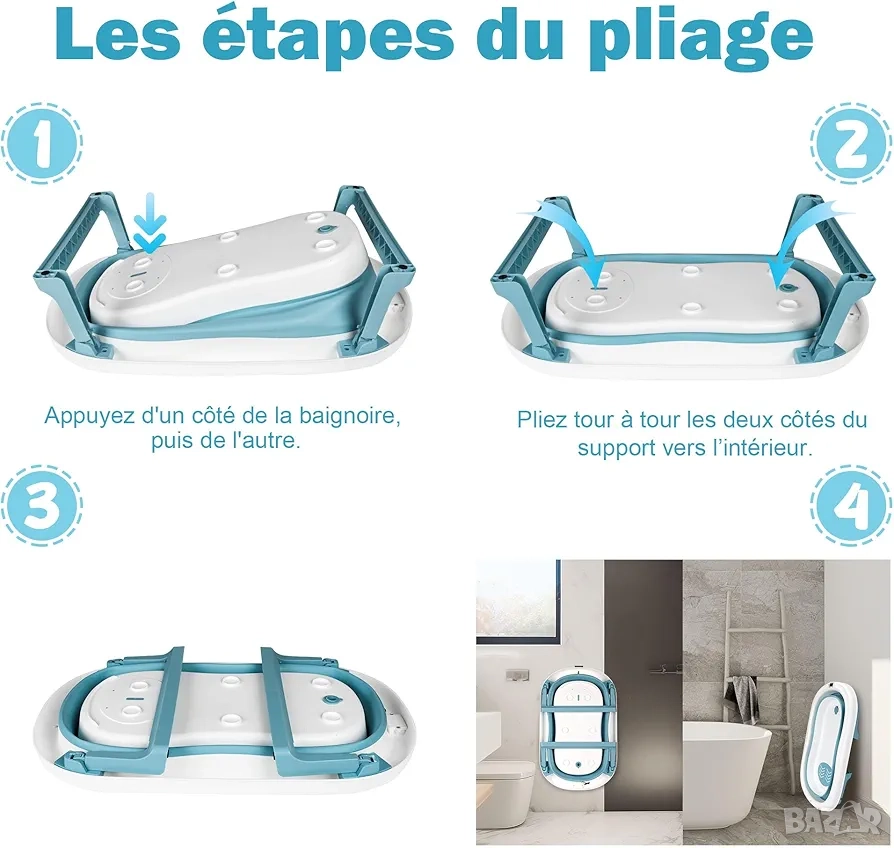 Les étapes du pliage

1

2

Appuyez d'un côté de la baignoire, puis de l'autre.

Pliez tour à tour les deux côtés du support vers l'intérieur.

3

4

BAZAR