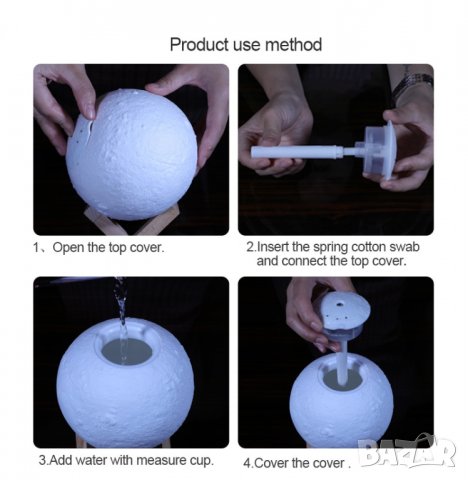 Product use method

1、Open the top cover.

2.Insert the spring cotton swab and connect the top cover.

3.Add water with measure cup.

4.Cover the cover .

BAZAR